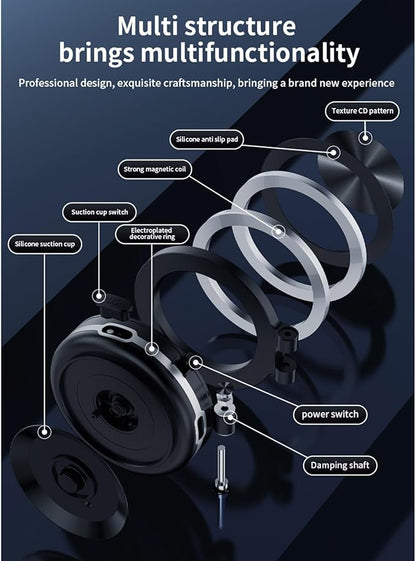 Multi structure
brings multifunctionality

Professional design, exquisite craftsmanship, bringing a brand new experience

Texture CD pattern

Silicone anti slip pad

Strong magnetic coil

Suction cup switch

Electroplated decorative ring

Silicone suction cup

power switch

Damping shaft