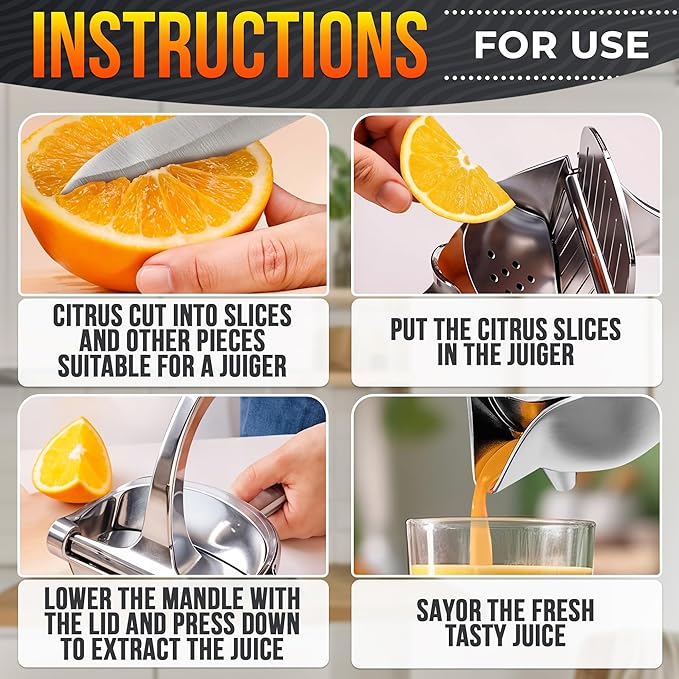 INSTRUCTIONS FOR USE

CITRUS CUT INTO SLICES AND OTHER PIECES SUITABLE FOR A JUIGER

PUT THE CITRUS SLICES IN THE JUIGER

LOWER THE MANDLE WITH THE LID AND PRESS DOWN TO EXTRACT THE JUICE

SAYOR THE FRESH TASTY JUICE